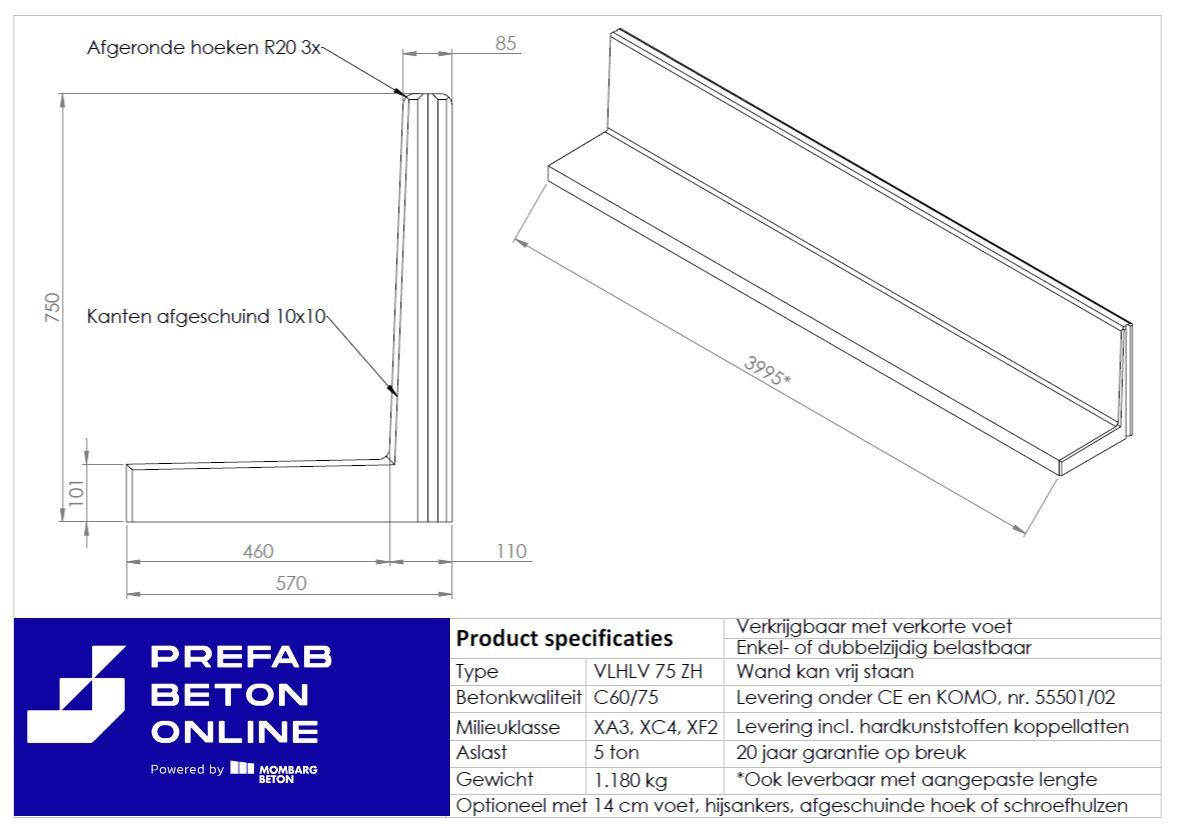 Afgeronde hoeken R20 3x

85

750

Kanten afgeschuind 10x10

101

460

110

570

3995*

PREFAB
BETON
ONLINE

Powered by MOMBARG BETON

| Product specificaties | | Verkrijgbaar met verkorte voet |
|---|---|---|
| | | Enkel- of dubbelzijdig belastbaar |
| Type | VLHLV 75 ZH | Wand kan vrij staan |
| Betonkwaliteit | C60/75 | Levering onder CE en KOMO, nr. 55501/02 |
| Milieuklasse | XA3, XC4, XF2 | Levering incl. hardkunststoffen koppellatten |
| Aslast | 5 ton | 20 jaar garantie op breuk |
| Gewicht | 1.180 kg | *Ook leverbaar met aangepaste lengte |

Optioneel met 14 cm voet, hijsankers, afgeschuinde hoek of schroefhulzen