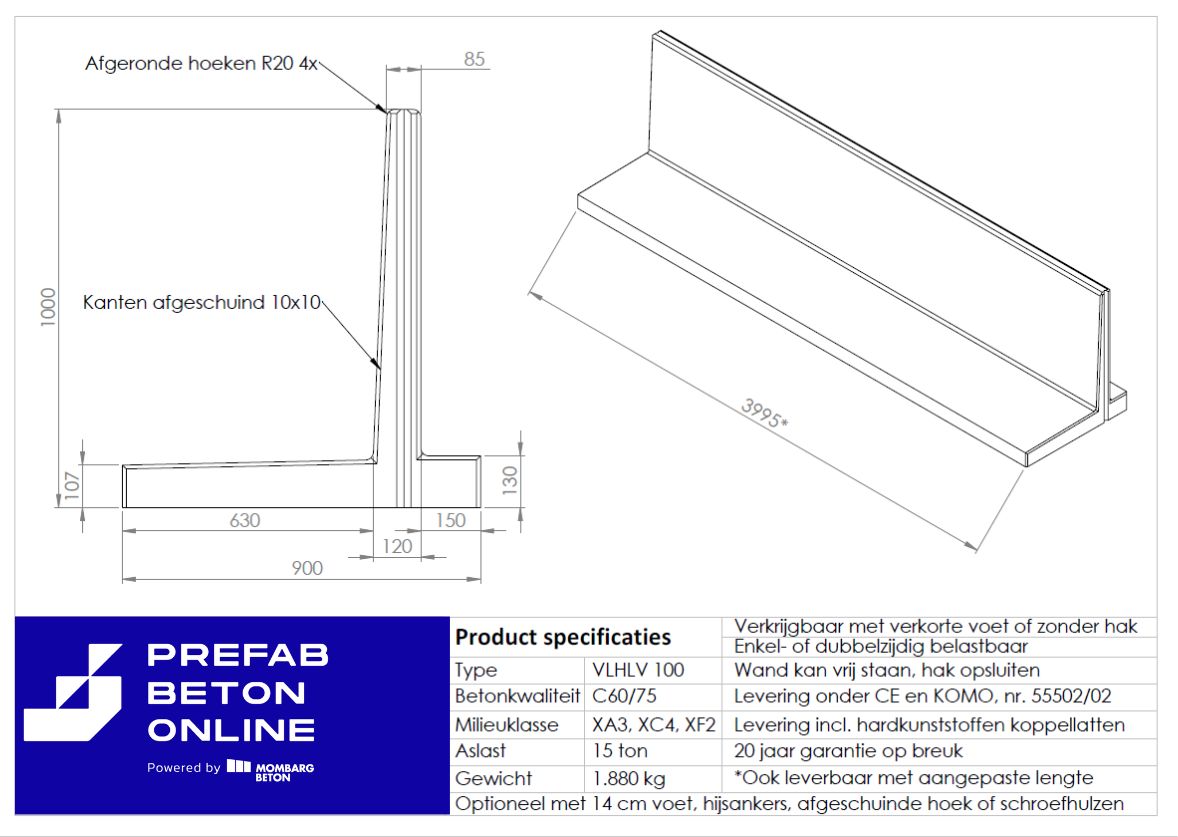 Afgeronde hoeken R20 4x

85

1000

Kanten afgeschuind 10x10

107

130

630

150

120

900

3995*

PREFAB BETON ONLINE

Powered by MOMBARG BETON

| Product specificaties | | Verkrijgbaar met verkorte voet of zonder hak |
|---|---|---|
| | | Enkel- of dubbelzijdig belastbaar |
| Type | VLHLV 100 | Wand kan vrij staan, hak opsluiten |
| Betonkwaliteit | C60/75 | Levering onder CE en KOMO, nr. 55502/02 |
| Milieuklasse | XA3, XC4, XF2 | Levering incl. hardkunststoffen koppellatten |
| Aslast | 15 ton | 20 jaar garantie op breuk |
| Gewicht | 1.880 kg | *Ook leverbaar met aangepaste lengte |

Optioneel met 14 cm voet, hijsankers, afgeschuinde hoek of schroefhulzen